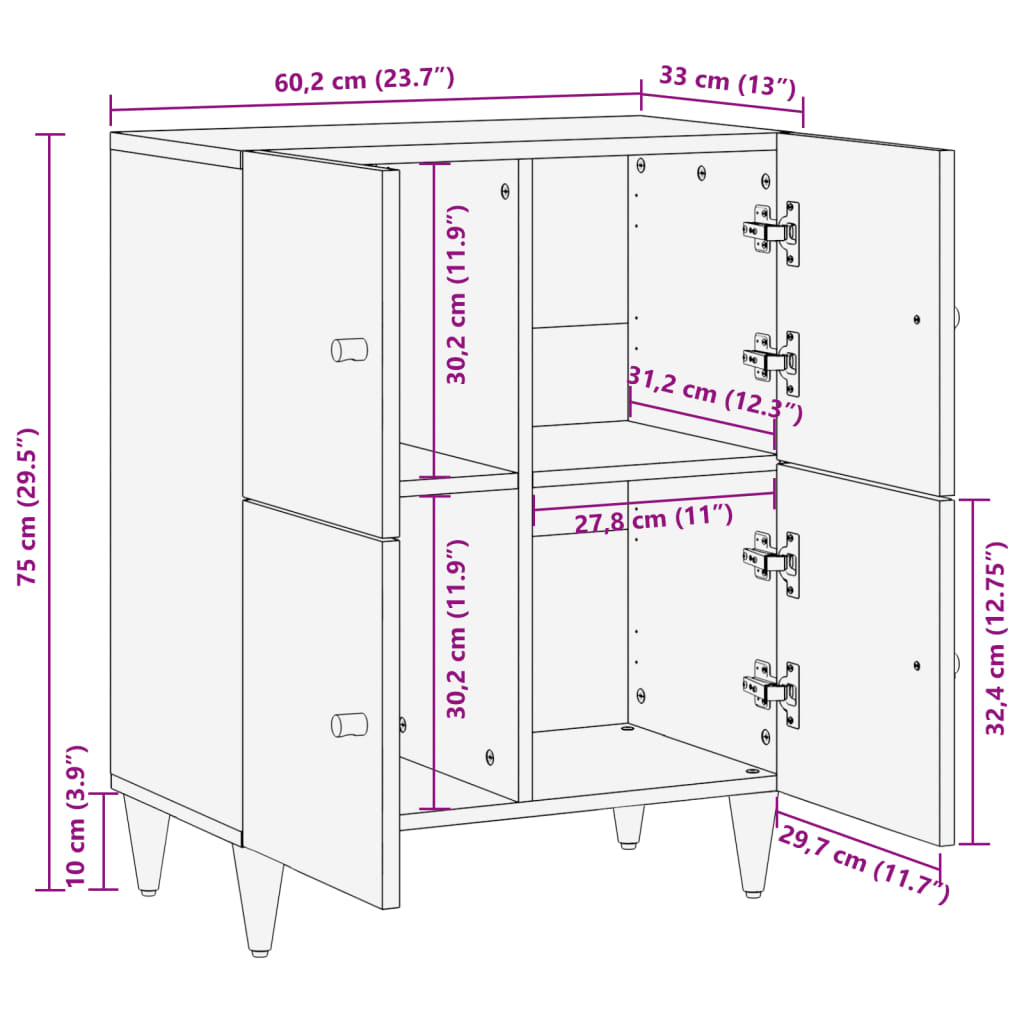 60,2 cm (23.7″)
33 cm (13″)
75 cm (29.5″)
30,2 cm (11.9″)
31,2 cm (12.3″)
27,8 cm (11″)
30,2 cm (11.9″)
32,4 cm (12.75″)
10 cm (3.9″)
29,7 cm (11.7″)