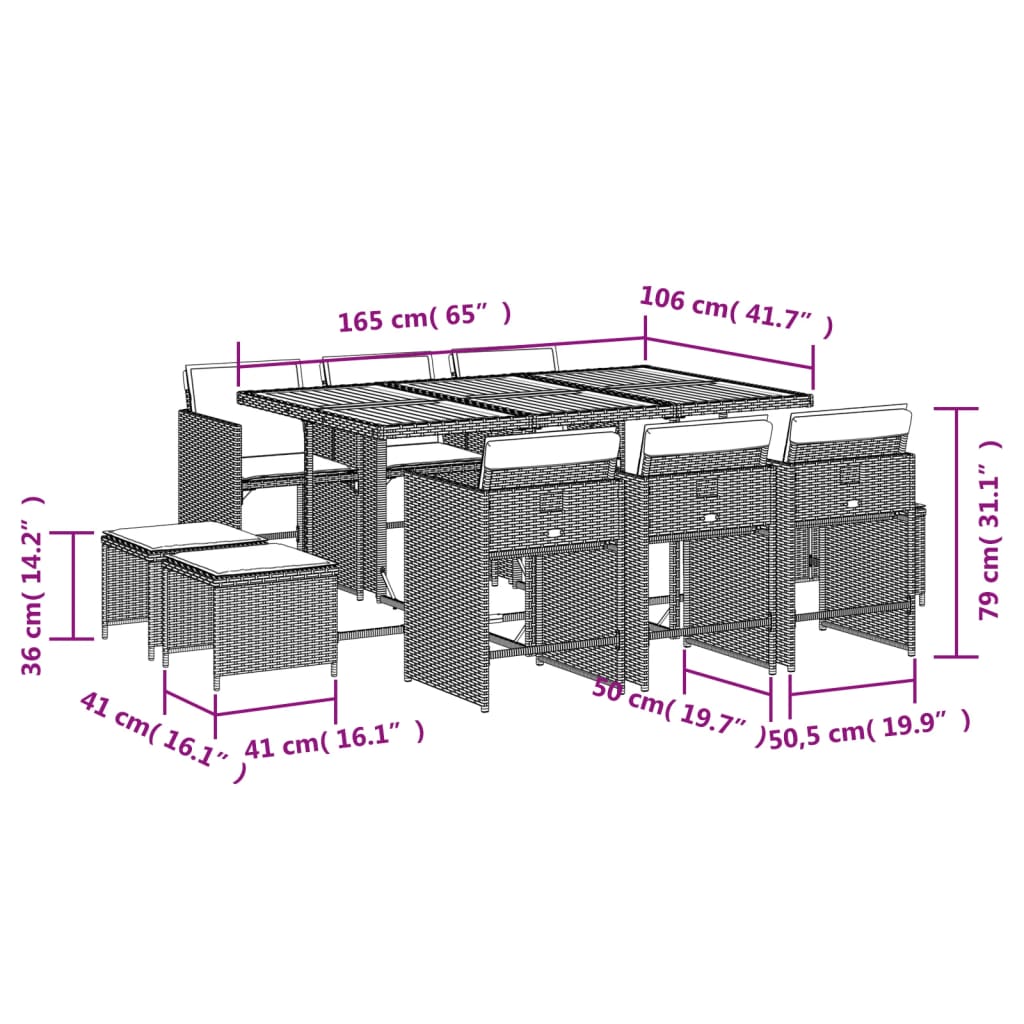 165 cm( 65″ )

106 cm( 41.7″ )

79 cm( 31.1″ )

36 cm( 14.2″ )

41 cm( 16.1″ )

41 cm( 16.1″ )

50 cm( 19.7″ )

50,5 cm( 19.9″ )