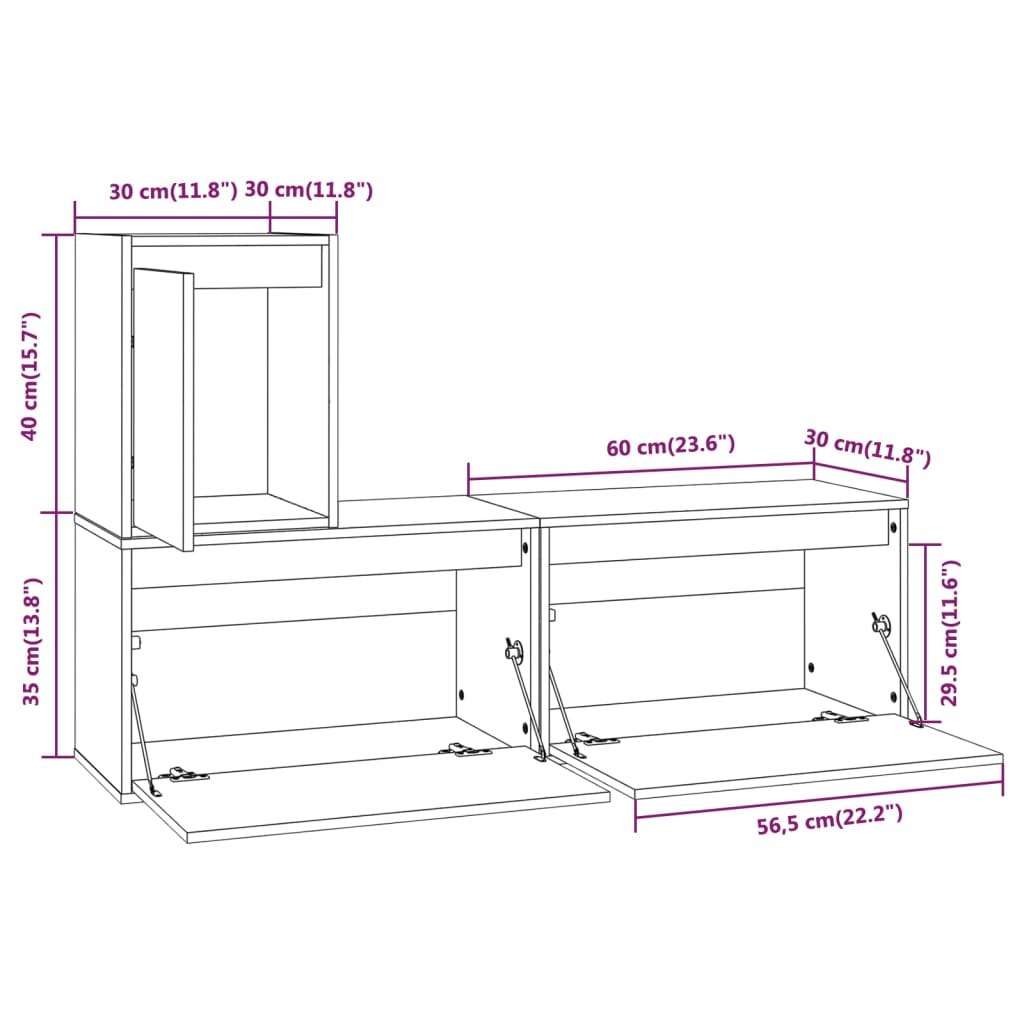 30 cm(11.8")
30 cm(11.8")
40 cm(15.7")
35 cm(13.8")
60 cm(23.6")
30 cm(11.8")
29.5 cm(11.6")
56,5 cm(22.2")