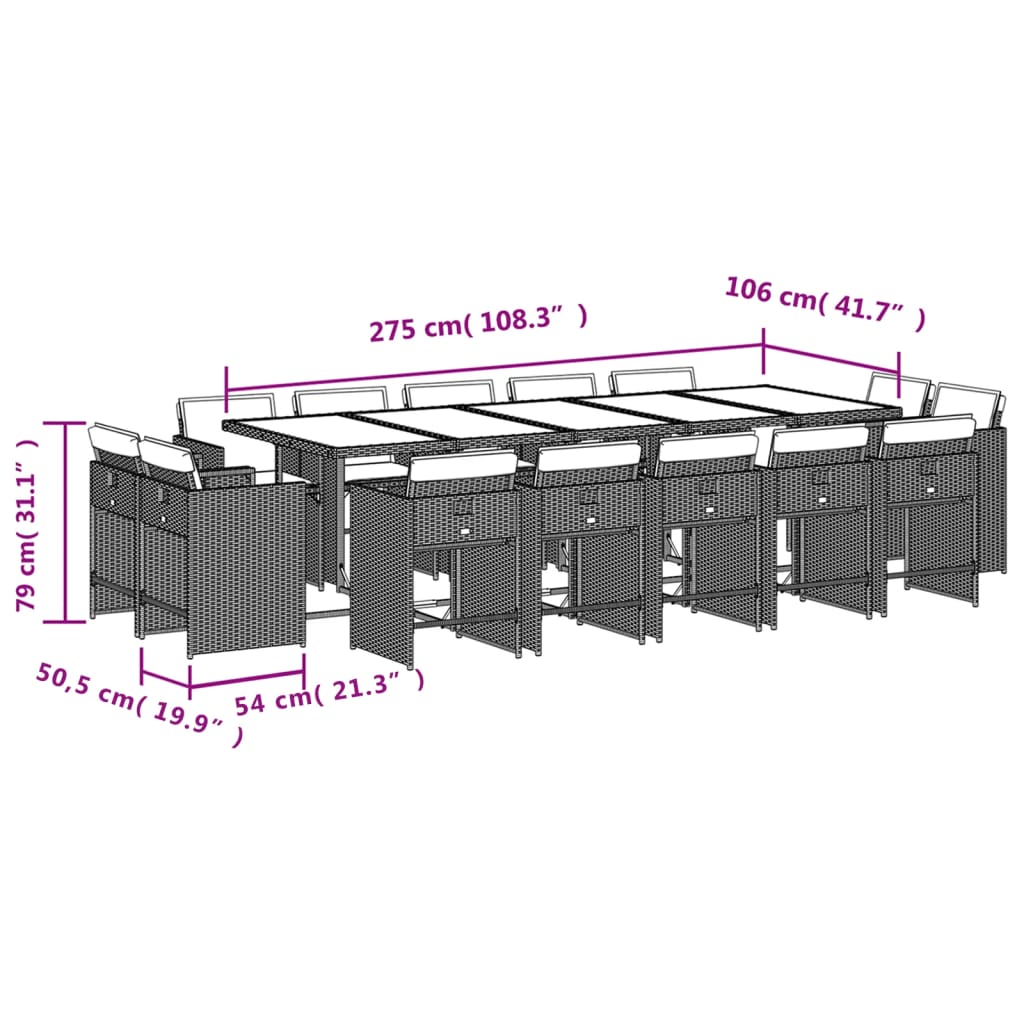 275 cm( 108.3" )

106 cm( 41.7" )

79 cm( 31.1" )

50,5 cm( 19.9" )

54 cm( 21.3" )