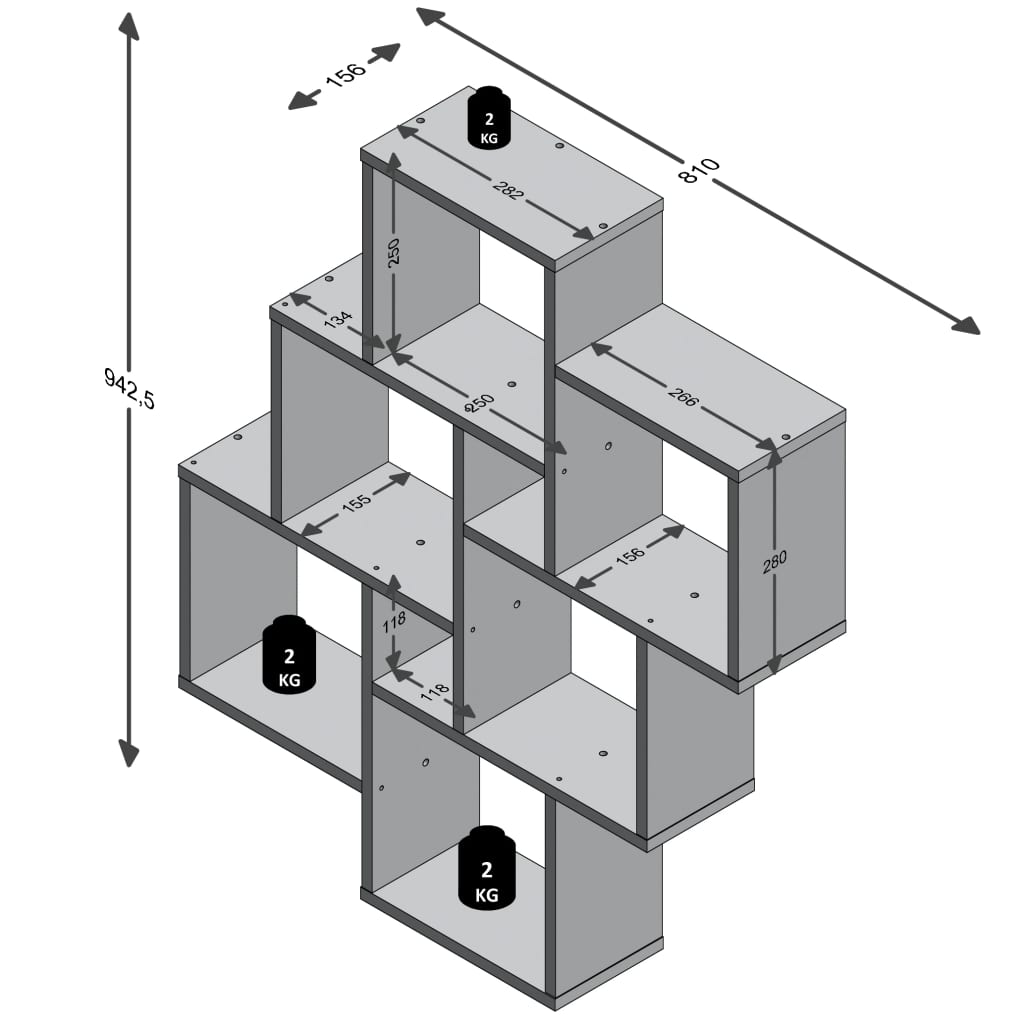 942,5

156

810

2
KG

282

250

134

250

266

155

156

280

118

118

2
KG

2
KG